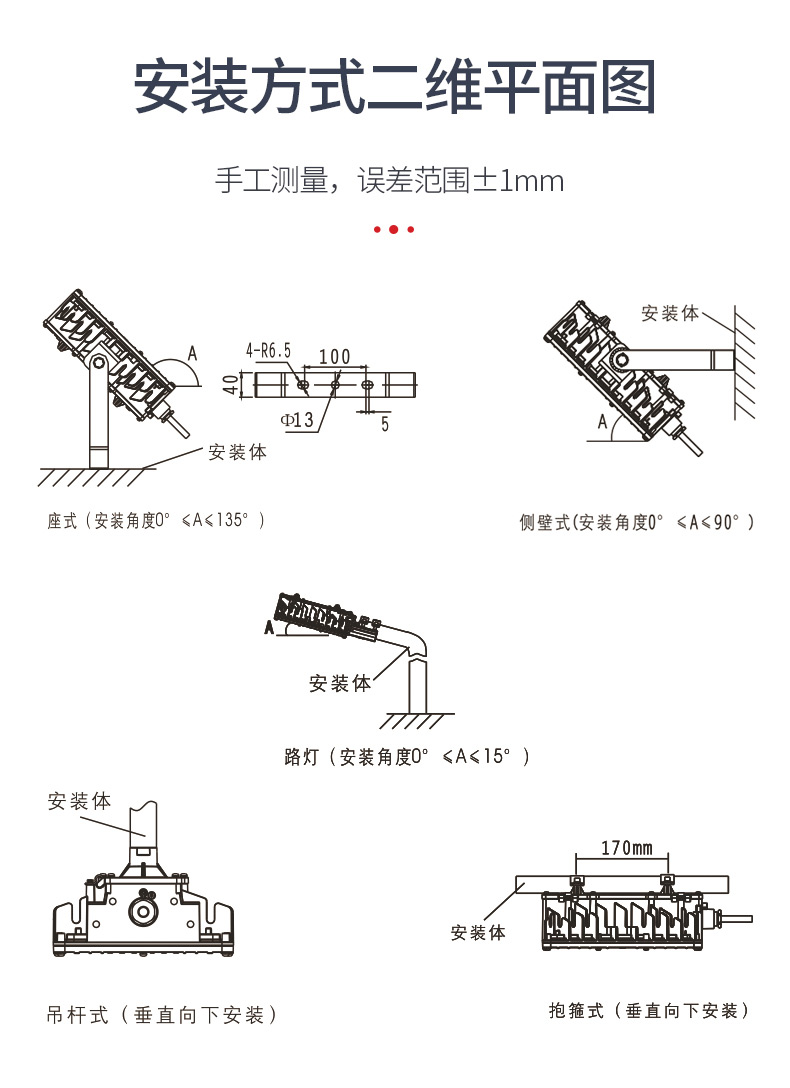 安装方式二维平面图

手工测量，误差范围±1mm

A

4-R6.5

100

40

Φ13

5

安装体

座式（安装角度0°≤A≤135°）

安装体

A

侧壁式(安装角度0°≤A≤90°）

A

安装体

路灯（安装角度0°≤A≤15°）

安装体

吊杆式（垂直向下安装）

170mm

安装体

抱箍式（垂直向下安装）