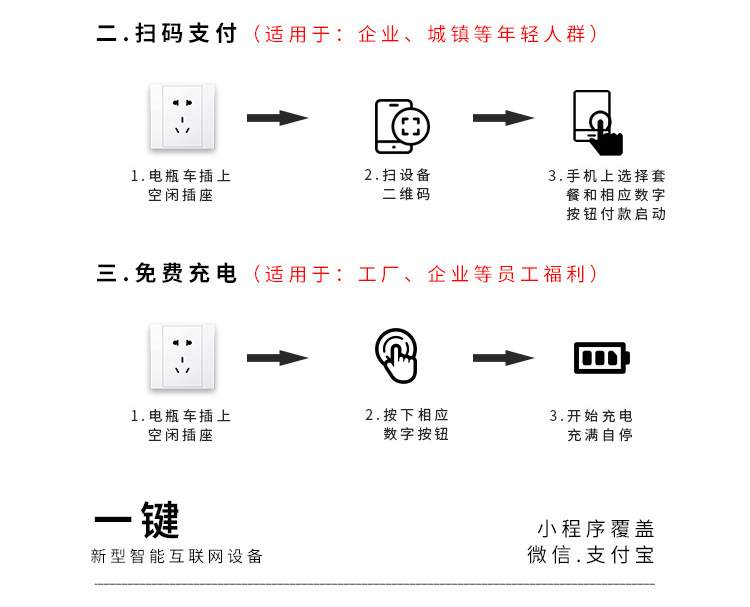 二.扫码支付（适用于：企业、城镇等年轻人群）

1.电瓶车插上空闲插座

2.扫设备二维码

3.手机上选择套餐和相应数字按钮付款启动

三.免费充电（适用于：工厂、企业等员工福利）

1.电瓶车插上空闲插座

2.按下相应数字按钮

3.开始充电充满自停

一键

新型智能互联网设备

小程序覆盖
微信.支付宝