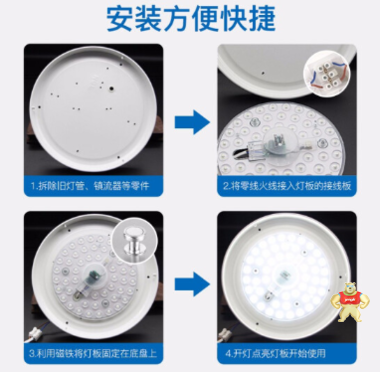 安装方便快捷

1.拆除旧灯管、镇流器等零件

2.将零线火线接入灯板的接线板

3.利用磁铁将灯板固定在底盘上

4.开灯点亮灯板开始使用