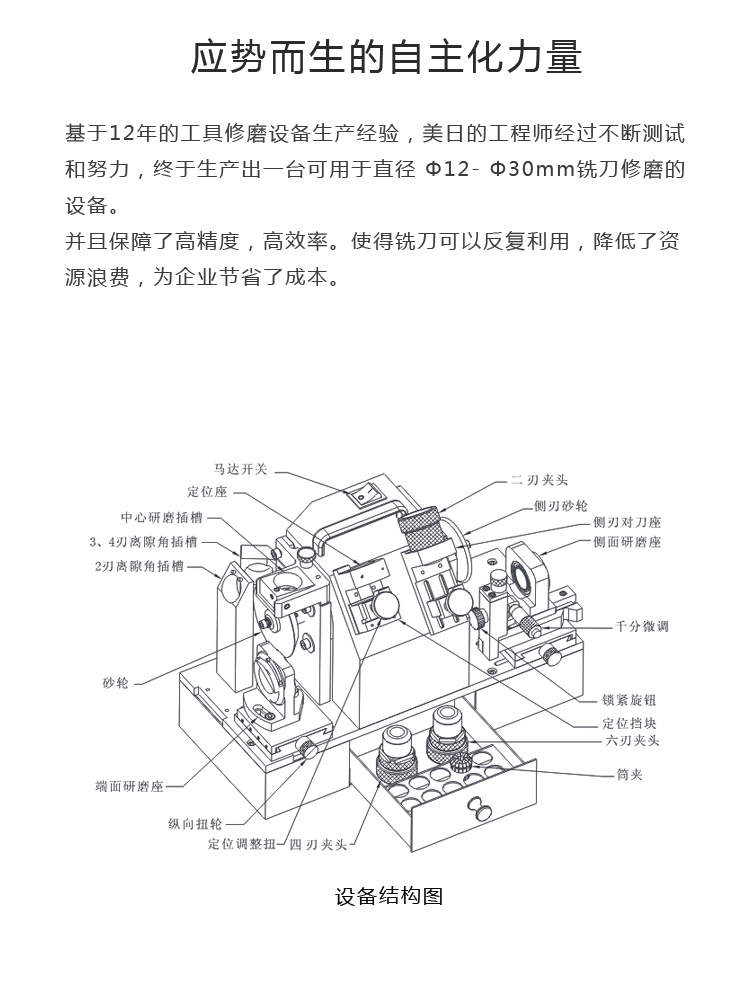 应势而生的自主化力量

基于12年的工具修磨设备生产经验，美日的工程师经过不断测试和努力，终于生产出一台可用于直径 Φ12- Φ30mm铣刀修磨的设备。
并且保障了高精度，高效率。使得铣刀可以反复利用，降低了资源浪费，为企业节省了成本。

马达开关
定位座
中心研磨插槽
3、4刃离隙角插槽
2刃离隙角插槽
砂轮
端面研磨座
纵向扭轮
定位调整扭
四刃夹头
二刃夹头
侧刃砂轮
侧刃对刀座
侧面研磨座
千分微调
锁紧旋钮
定位挡块
六刃夹头
筒夹

设备结构图