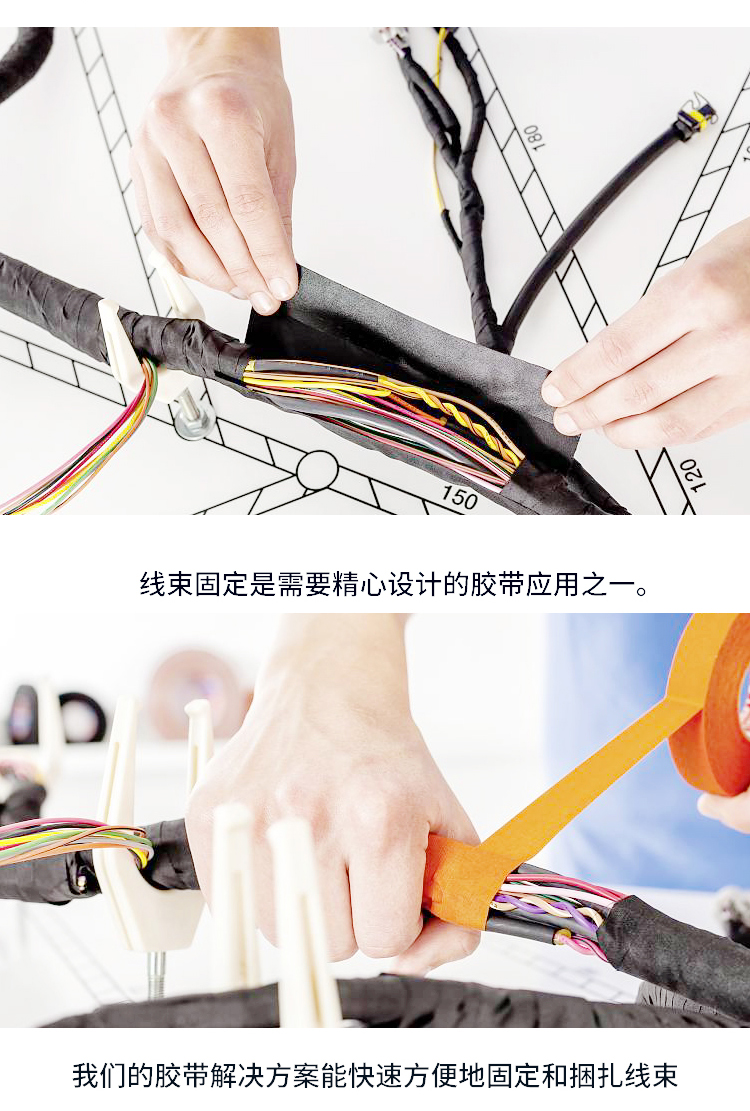 180

150

120

线束固定是需要精心设计的胶带应用之一。

我们的胶带解决方案能快速方便地固定和捆扎线束