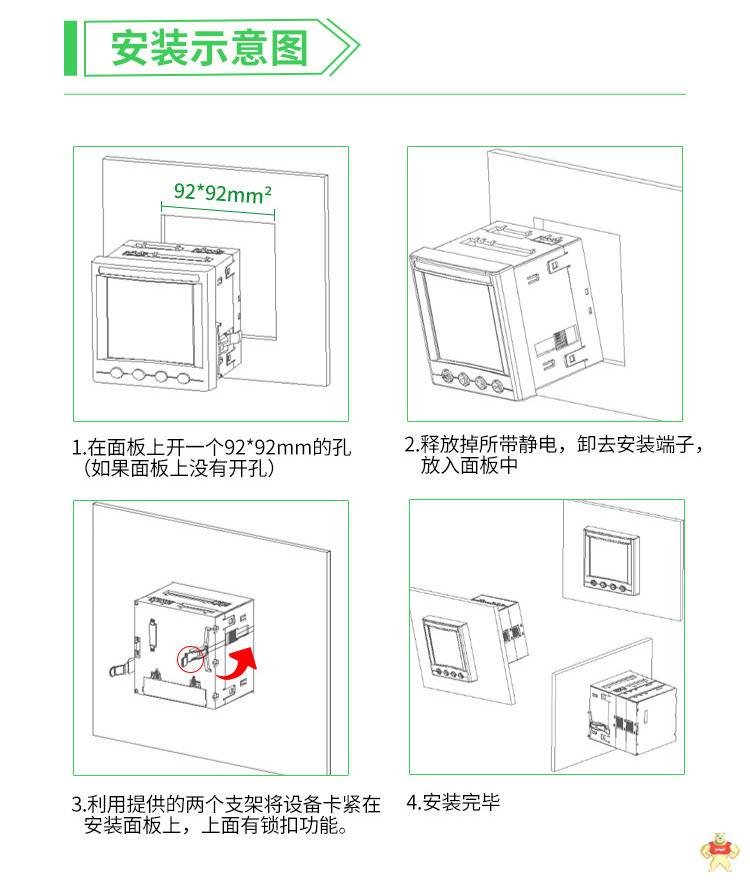 安装示意图

92*92mm²

1.在面板上开一个92*92mm的孔（如果面板上没有开孔）

2.释放掉所带静电，卸去安装端子，放入面板中

3.利用提供的两个支架将设备卡紧在安装面板上，上面有锁扣功能。

4.安装完毕