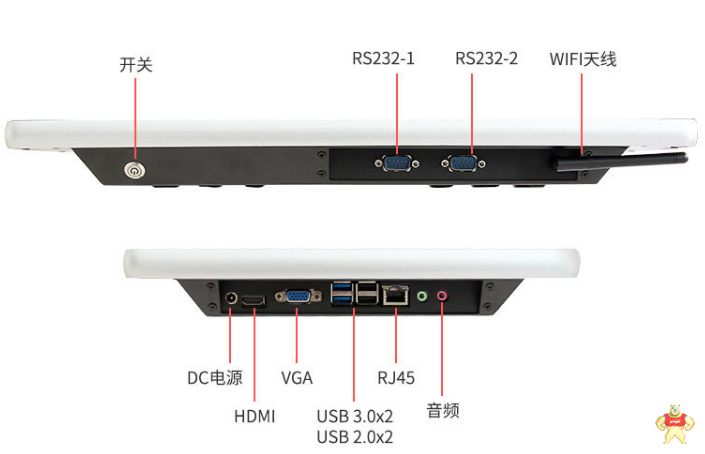 开关

RS232-1

RS232-2

WIFI天线

DC电源

HDMI

VGA

USB 3.0x2
USB 2.0x2

RJ45

音频